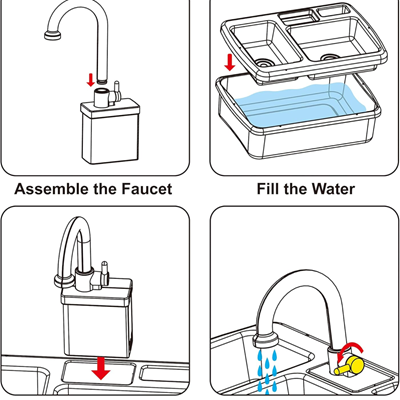 Assemble the Faucet

Fill the Water